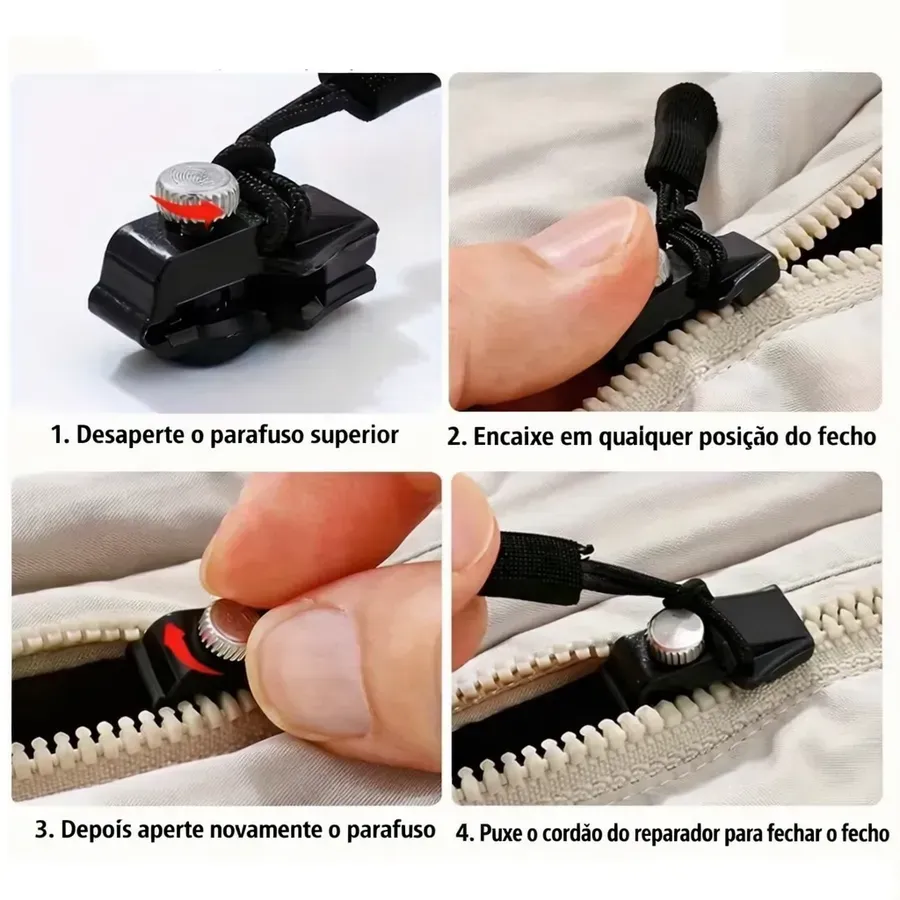 1. Desaperte o parafuso superior

2. Encaixe em qualquer posição do fecho

3. Depois aperte novamente o parafuso

4. Puxe o cordão do reparador para fechar o fecho