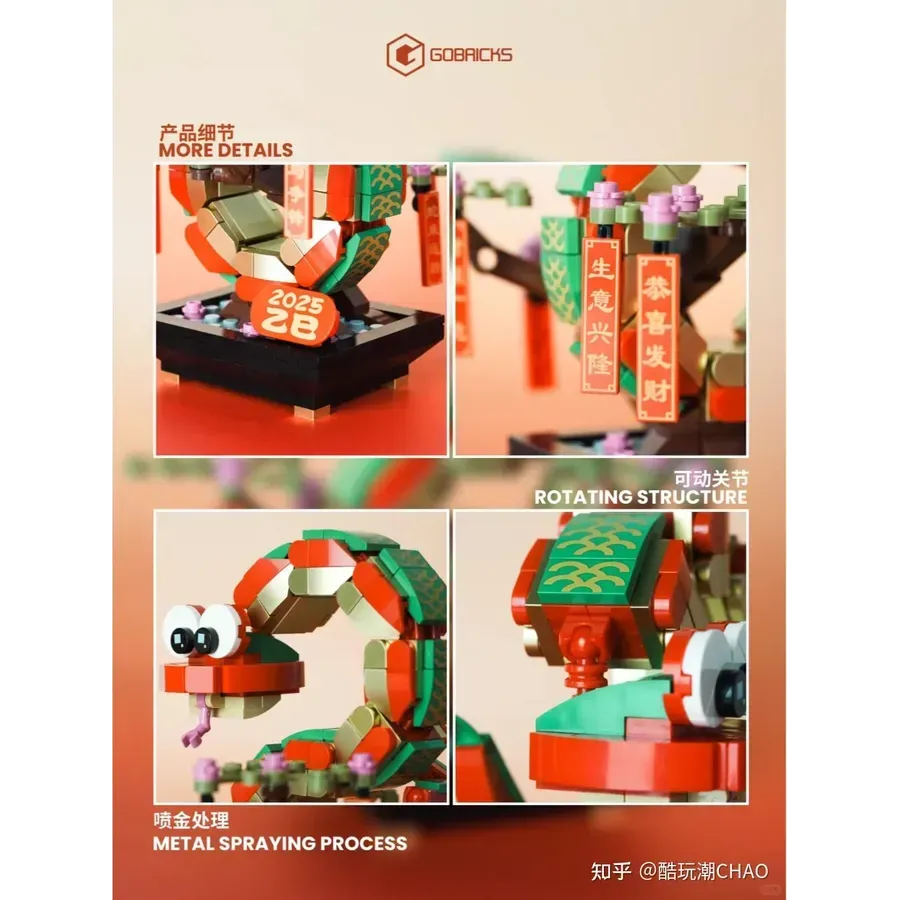 GOBRICKS

产品细节
MORE DETAILS

2025
乙巳

生意兴隆

恭喜发财

可动关节
ROTATING STRUCTURE

喷金处理
METAL SPRAYING PROCESS

知乎 @酷玩潮CHAO